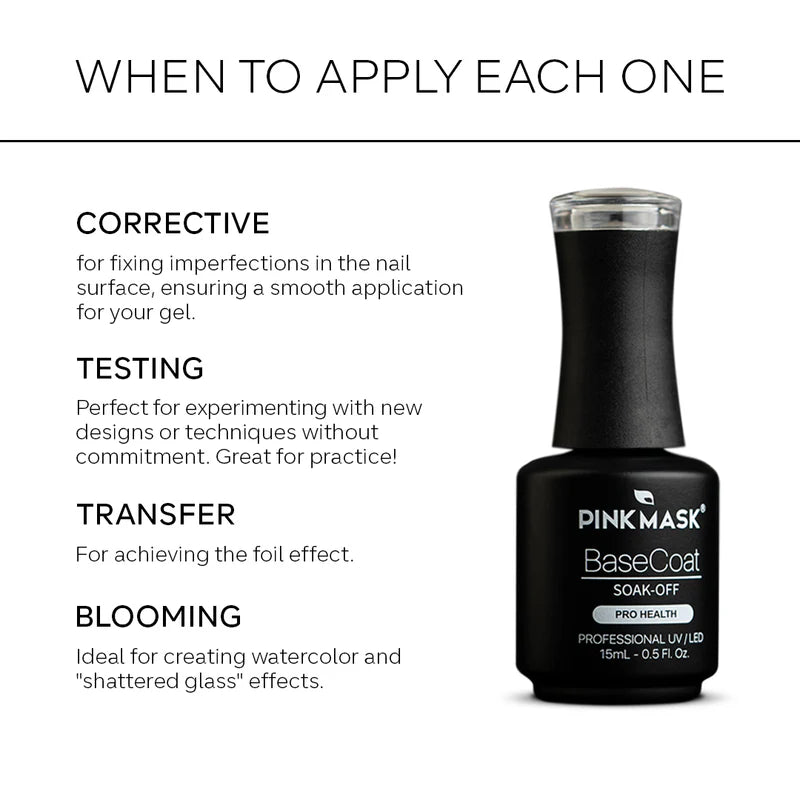 WHEN TO APPLY EACH ONE

CORRECTIVE

for fixing imperfections in the nail surface, ensuring a smooth application for your gel.

TESTING

Perfect for experimenting with new designs or techniques without commitment. Great for practice!

TRANSFER

For achieving the foil effect.

BLOOMING

Ideal for creating watercolor and "shattered glass" effects.

PINKMASK®

BaseCoat

SOAK-OFF

PRO HEALTH

PROFESSIONAL UV/LED

15mL - 0.5 Fl. Oz.